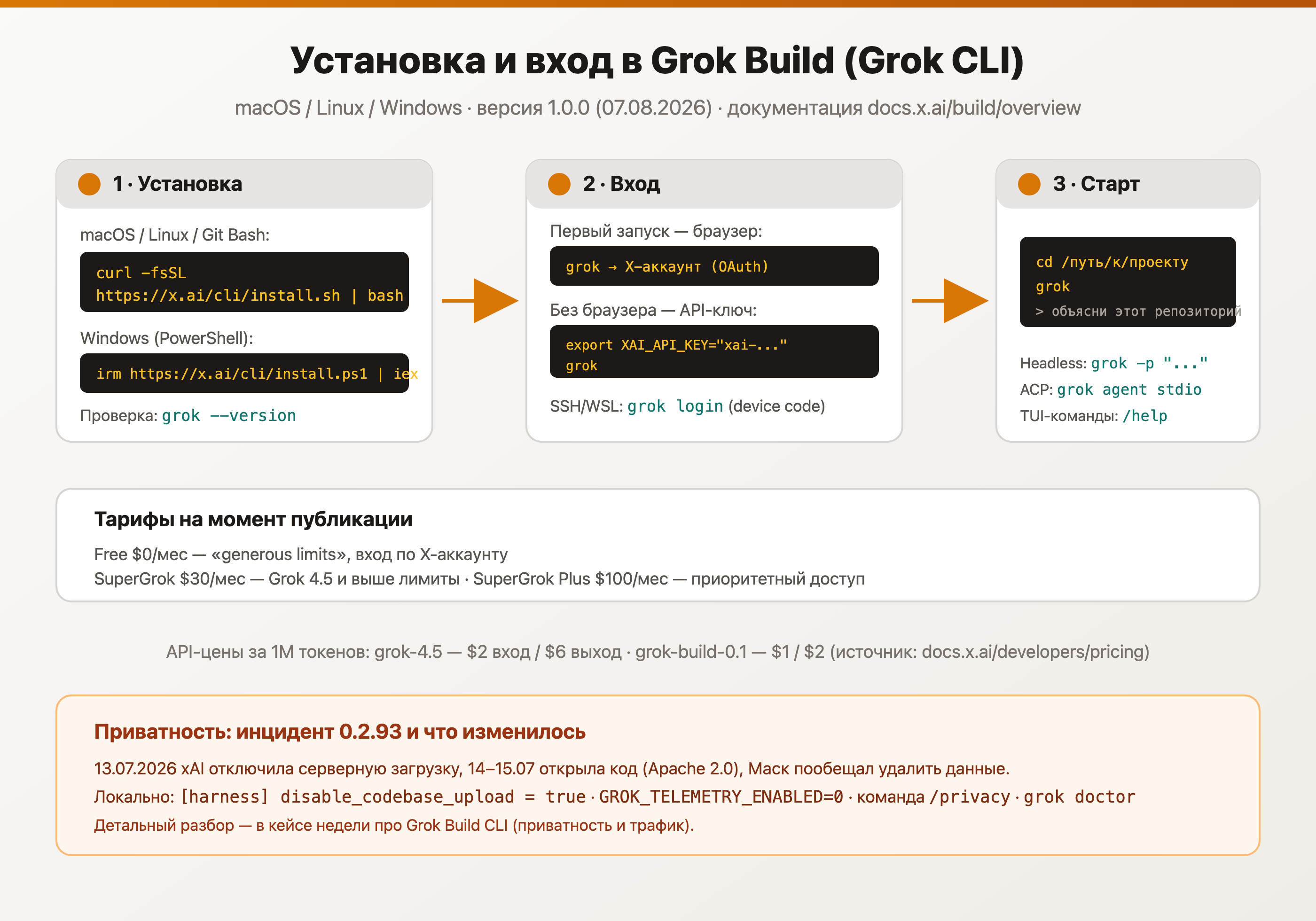 Установка и вход в Grok Build (Grok CLI)

macOS / Linux / Windows · версия 1.0.0 (07.08.2026) · документация docs.x.ai/build/overview

1 · Установка

macOS / Linux / Git Bash:

curl -fsSL https://x.ai/cli/install.sh | bash

Windows (PowerShell):

irm https://x.ai/cli/install.ps1 | iex

Проверка: grok --version

2 · Вход

Первый запуск — браузер:

grok → X-аккаунт (OAuth)

Без браузера — API-ключ:

export XAI_API_KEY="xai-..."
grok

SSH/WSL: grok login (device code)

3 · Старт

cd /путь/к/проекту
grok
> объясни этот репозиторий

Headless: grok -p "..."
ACP: grok agent stdio
TUI-команды: /help

Тарифы на момент публикации

Free $0/мес — «generous limits», вход по X-аккаунту
SuperGrok $30/мес — Grok 4.5 и выше лимиты · SuperGrok Plus $100/мес — приоритетный доступ

API-цены за 1M токенов: grok-4.5 — $2 вход / $6 выход · grok-build-0.1 — $1 / $2 (источник: docs.x.ai/developers/pricing)

Приватность: инцидент 0.2.93 и что изменилось

13.07.2026 xAI отключила серверную загрузку, 14–15.07 открыла код (Apache 2.0), Маск пообещал удалить данные.

Локально: [harness] disable_codebase_upload = true · GROK_TELEMETRY_ENABLED=0 · команда /privacy · grok doctor

Детальный разбор — в кейсе недели про Grok Build CLI (приватность и трафик).